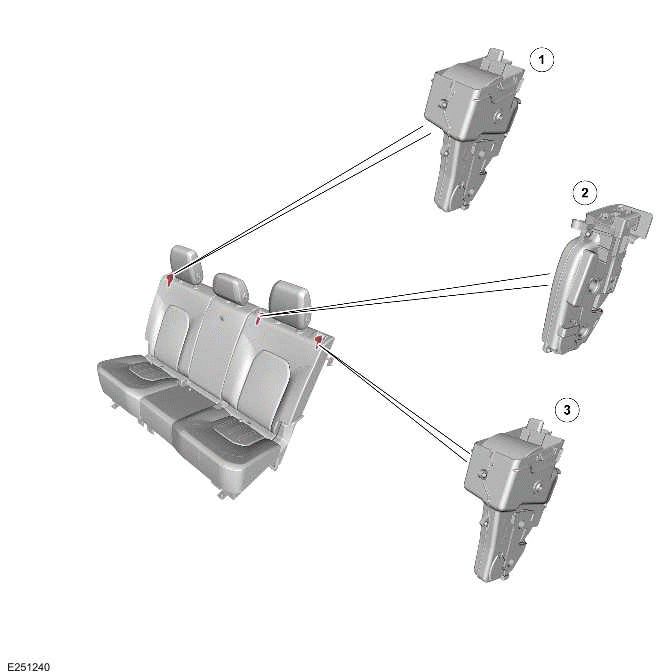 1

2

3

E251240